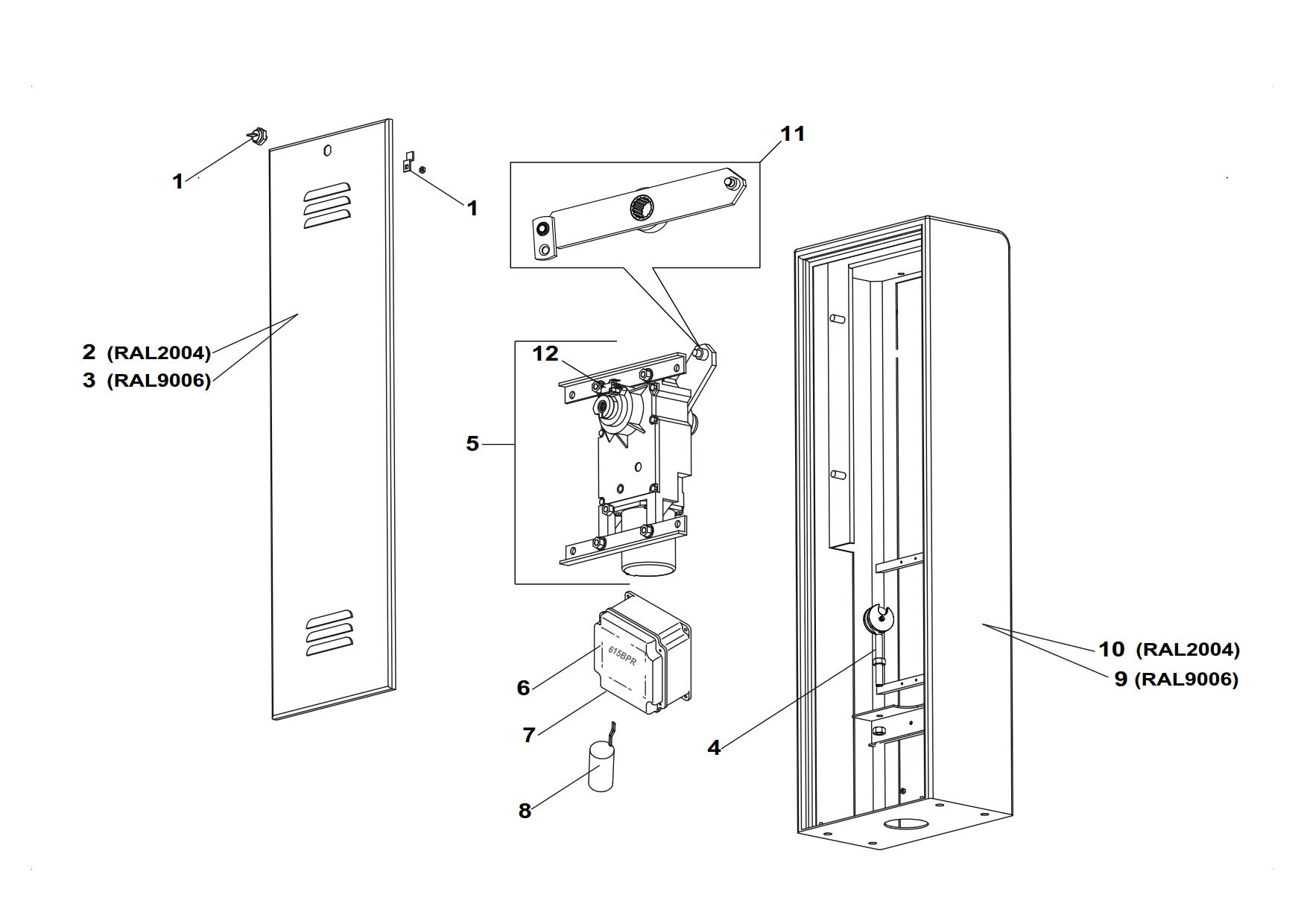 1

1

11

2 (RAL2004)
3 (RAL9006)

12

5

615BPR

6

7

8

4

10 (RAL2004)
9 (RAL9006)