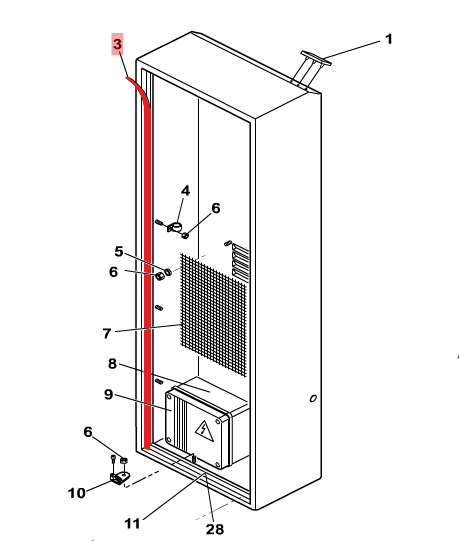 3
1
4
6
5
6
7
8
9
6
10
11
28